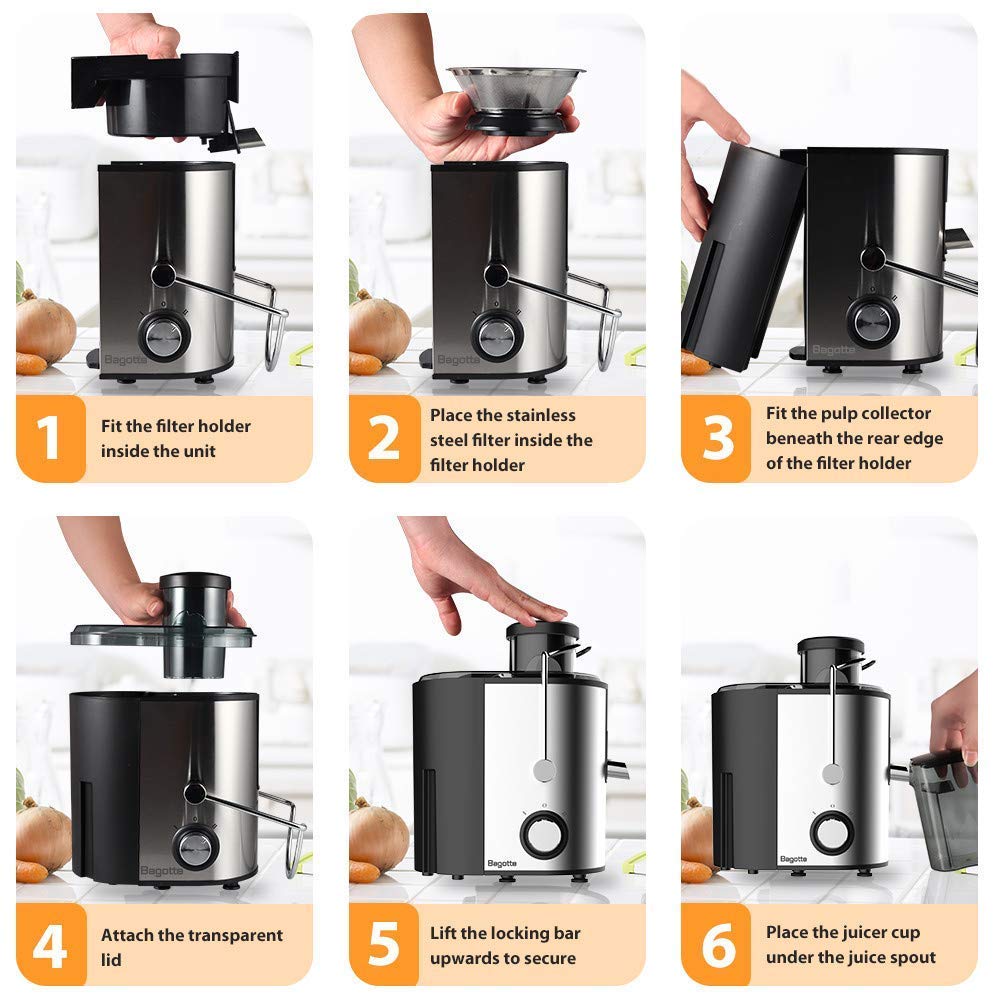 Bagotte

1 Fit the filter holder inside the unit

Bagotte

2 Place the stainless steel filter inside the filter holder

Bagotte

3 Fit the pulp collector beneath the rear edge of the filter holder

Bagotte

4 Attach the transparent lid

Bagotte

5 Lift the locking bar upwards to secure

Bagotte

6 Place the juicer cup under the juice spout